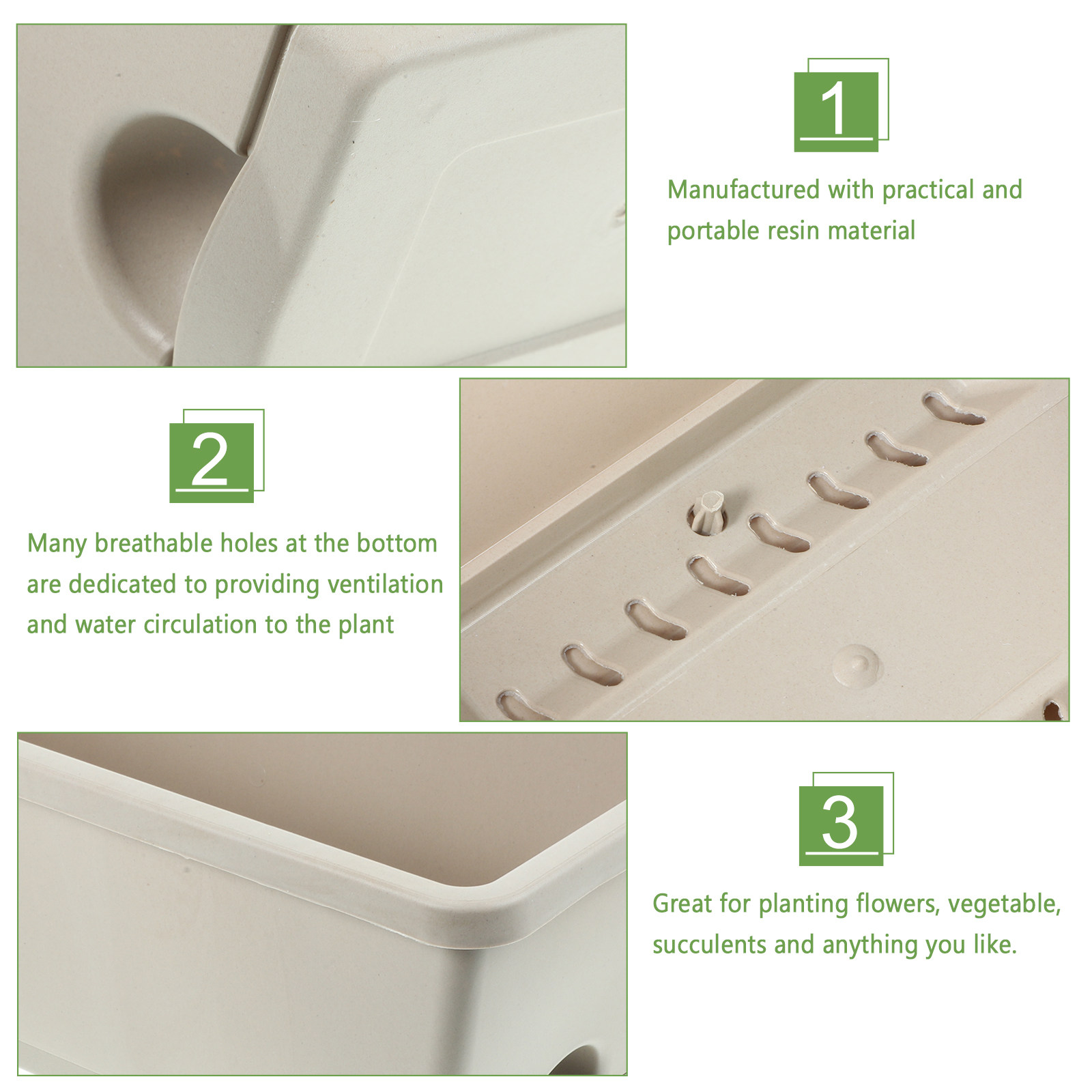 1

Manufactured with practical and portable resin material

2

Many breathable holes at the bottom are dedicated to providing ventilation and water circulation to the plant

3

Great for planting flowers, vegetable, succulents and anything you like.